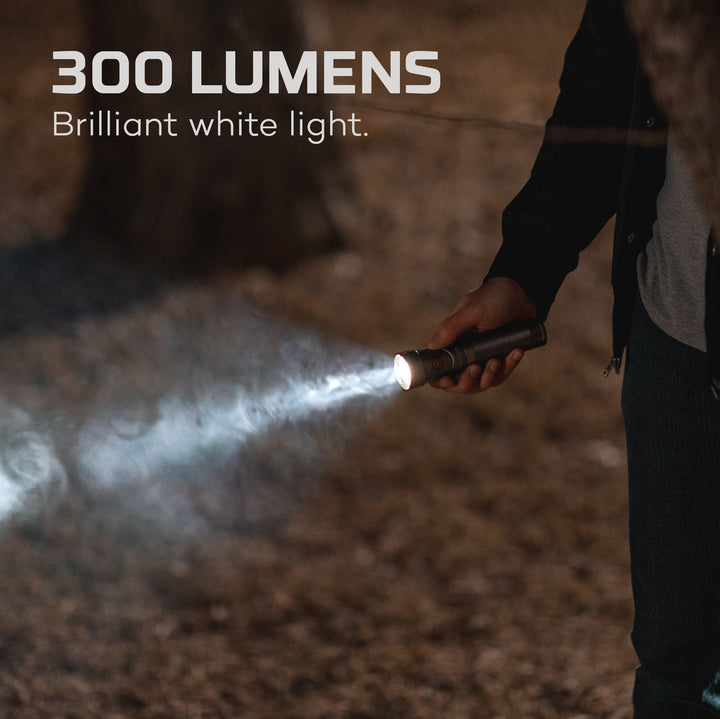 300 LUMENS
Brilliant white light.